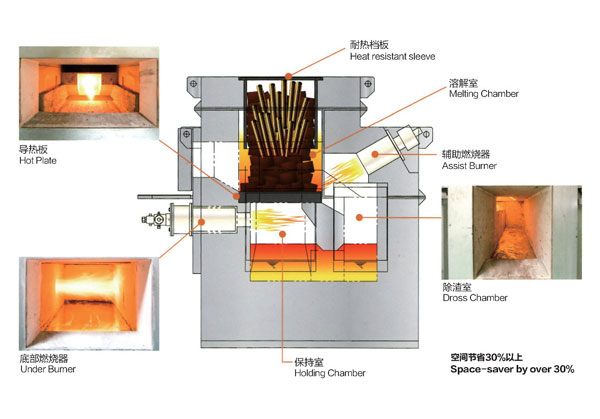 耐热档板
Heat resistant sleeve

溶解室
Melting Chamber

导热板
Hot Plate

辅助燃烧器
Assist Burner

除渣室
Dross Chamber

底部燃烧器
Under Burner

保持室
Holding Chamber

空间节省30%以上
Space-saver by over 30%